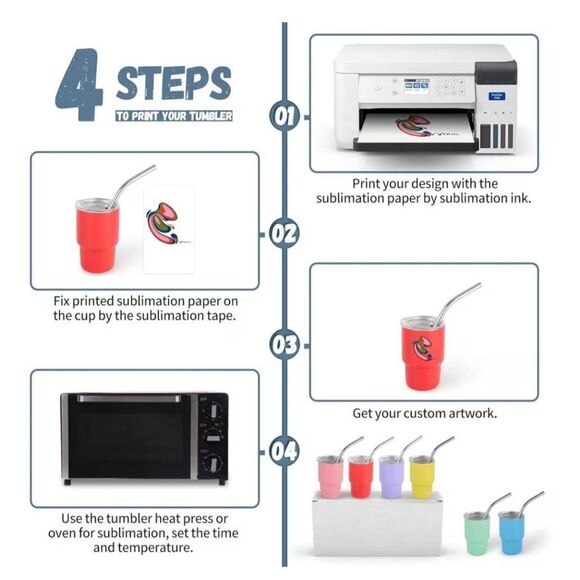 4 STEPS
TO PRINT YOUR TUMBLER

01

Print your design with the sublimation paper by sublimation ink.

02

Fix printed sublimation paper on the cup by the sublimation tape.

03

Get your custom artwork.

04

Use the tumbler heat press or oven for sublimation, set the time and temperature.